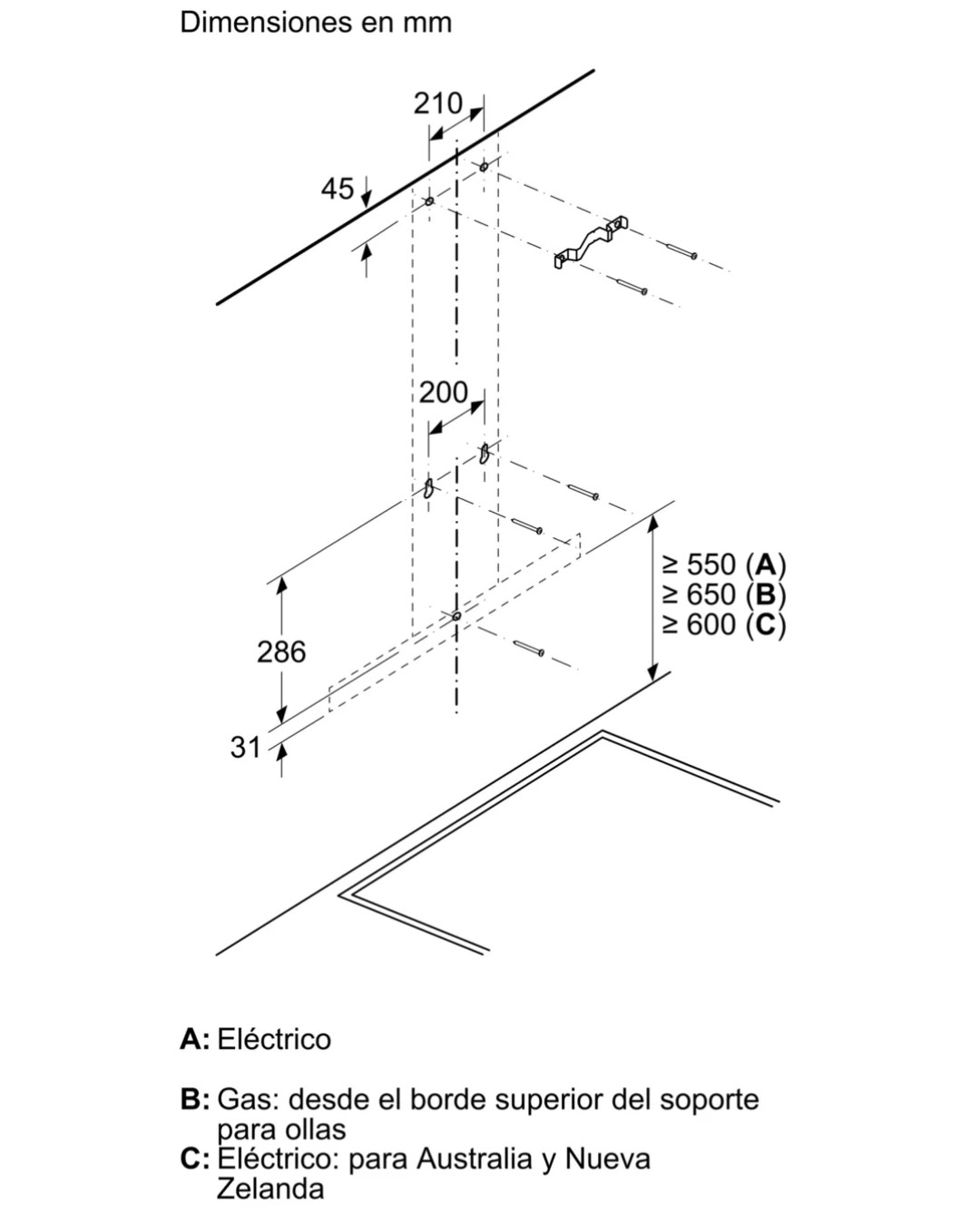 Dimensiones en mm

210

45

200

≥ 550 (A)
≥ 650 (B)
≥ 600 (C)

286

31

A: Eléctrico

B: Gas: desde el borde superior del soporte para ollas
C: Eléctrico: para Australia y Nueva Zelanda